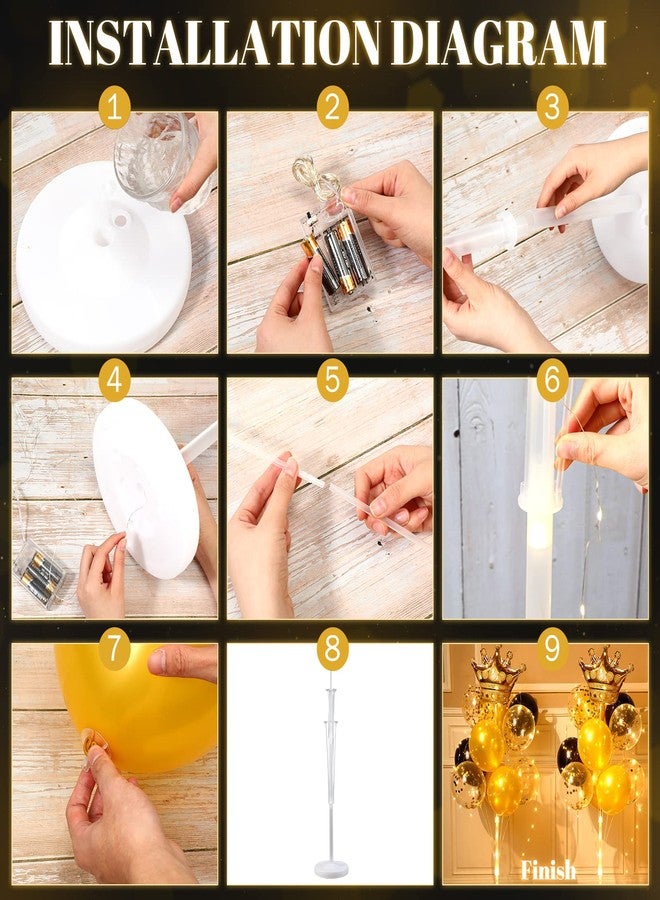 INSTALLATION DIAGRAM

1

2

3

4

5

6

7

8

9

Finish